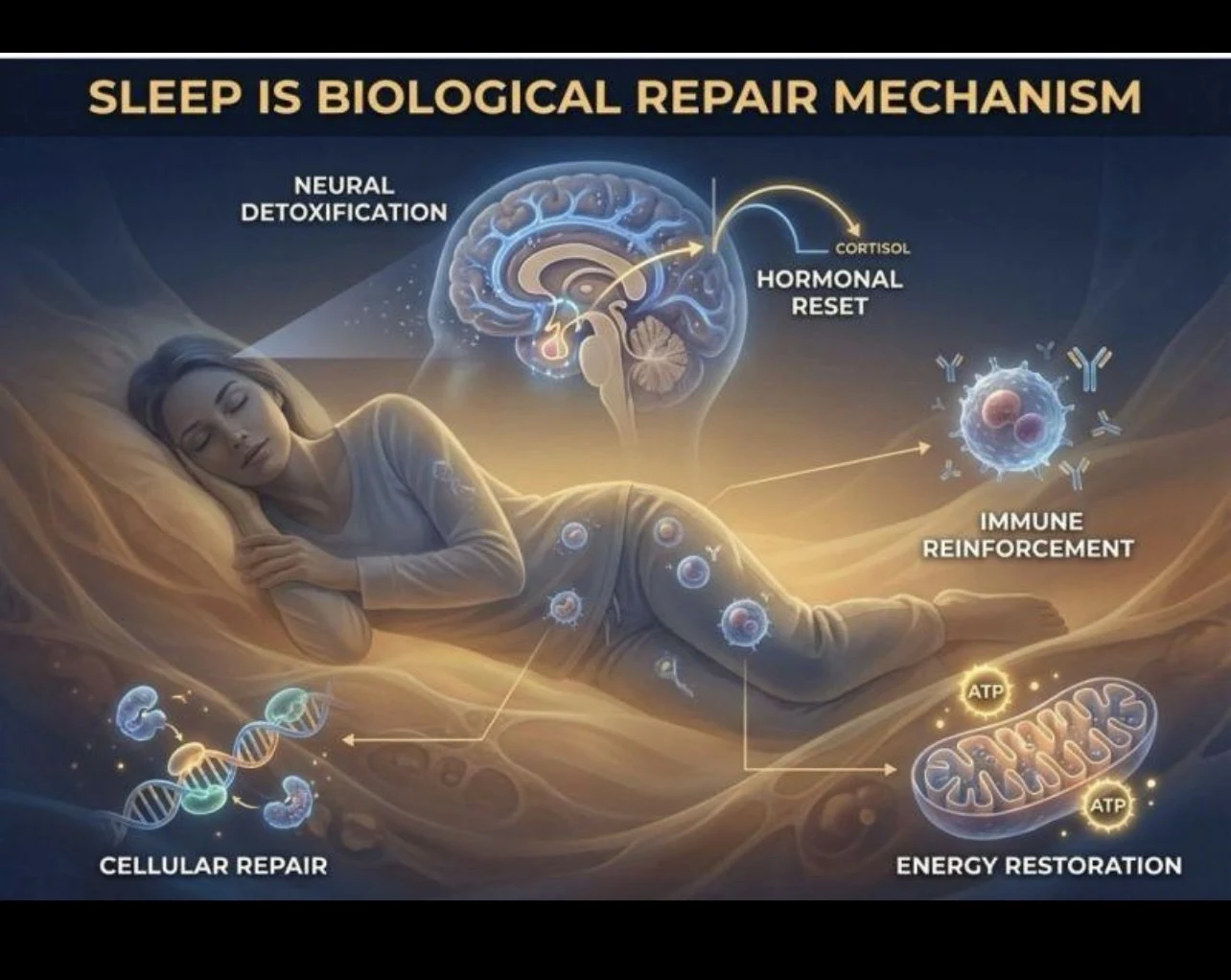 SLEEP IS BIOLOGICAL REPAIR MECHANISM

NEURAL
DETOXIFICATION

CORTISOL

HORMONAL
RESET

IMMUNE
REINFORCEMENT

ATP

ATP

CELLULAR REPAIR

ENERGY RESTORATION